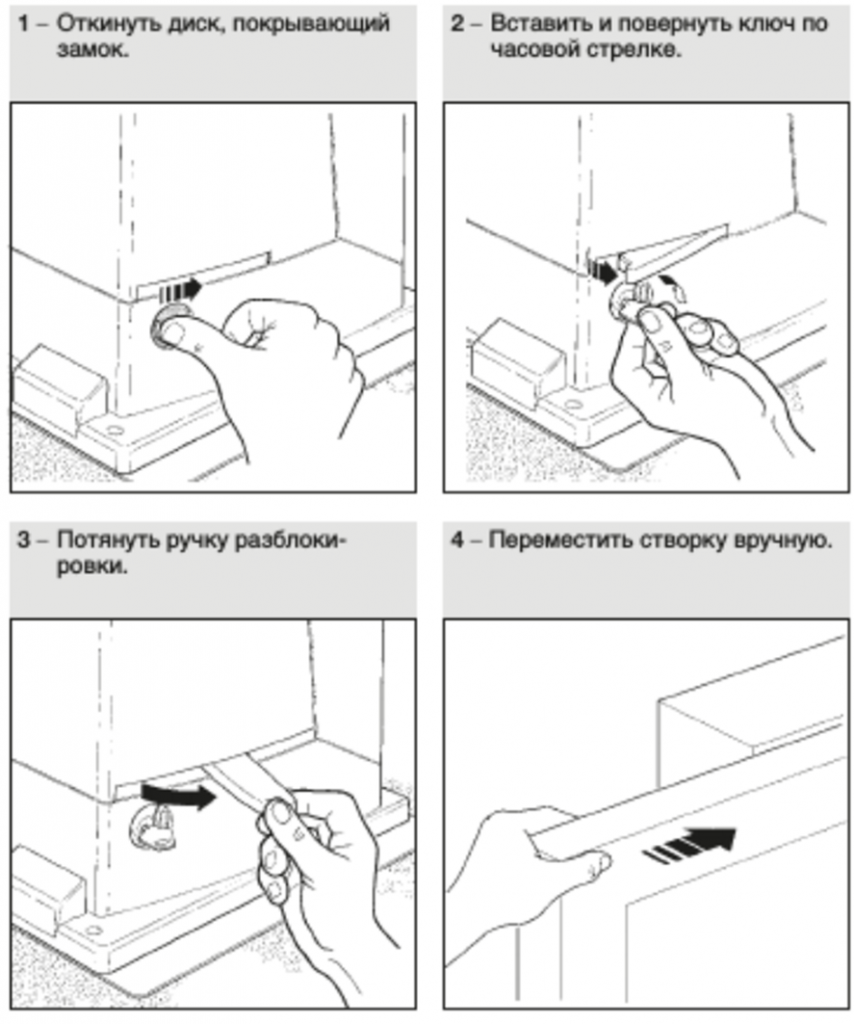 1 – Откинуть диск, покрывающий замок.

2 – Вставить и повернуть ключ по часовой стрелке.

3 – Потянуть ручку разблокировки.

4 – Переместить створку вручную.