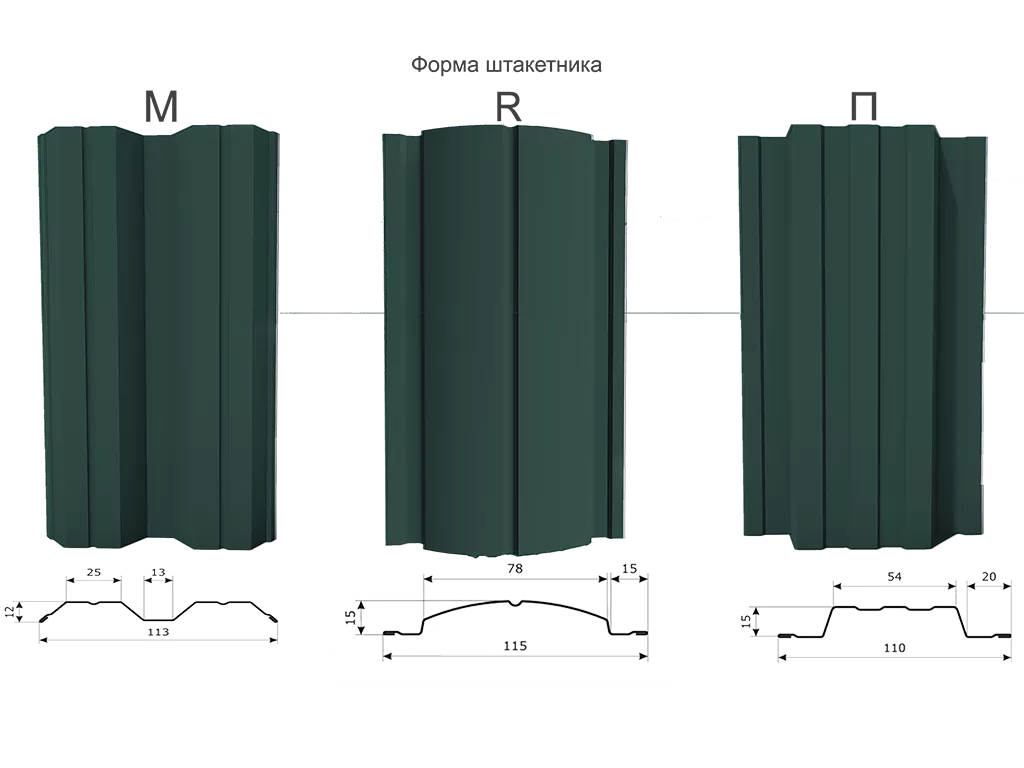 Форма штакетника

M

R

П

25

13

12

113

78

15

15

115

54

20

15

110