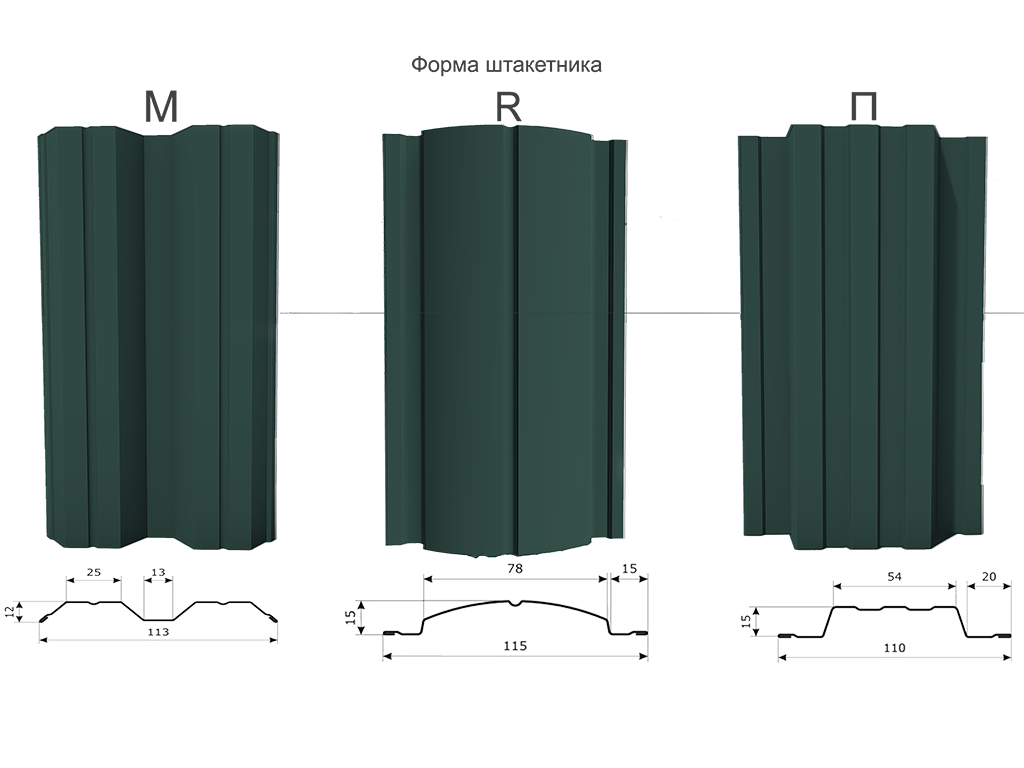 Форма штакетника

M

R

П

25
13
12
113

78
15
15
115

54
20
15
110